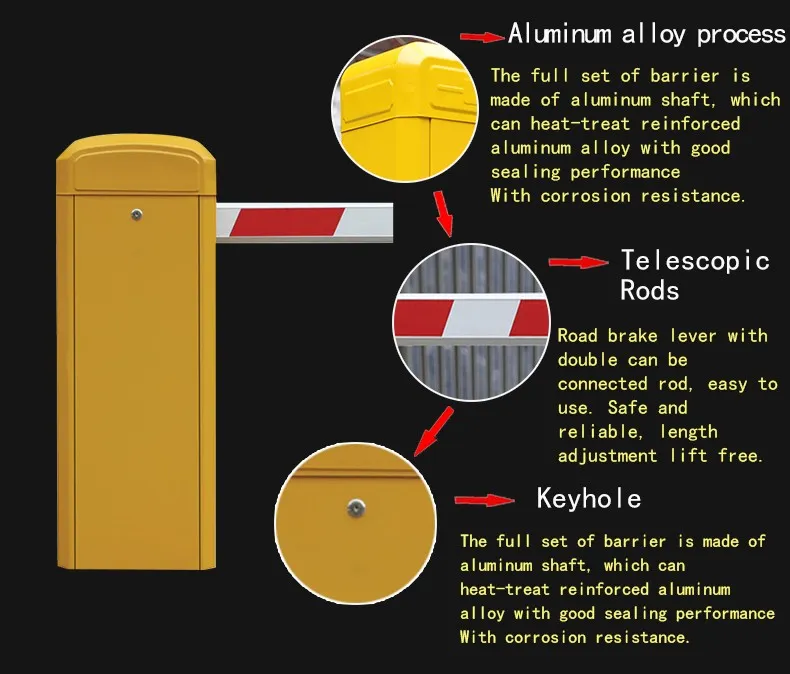 Aluminum alloy process

The full set of barrier is made of aluminum shaft, which can heat-treat reinforced aluminum alloy with good sealing performance
With corrosion resistance.

Telescopic Rods

Road brake lever with double can be connected rod, easy to use. Safe and reliable, length adjustment lift free.

Keyhole

The full set of barrier is made of aluminum shaft, which can heat-treat reinforced aluminum alloy with good sealing performance
With corrosion resistance.